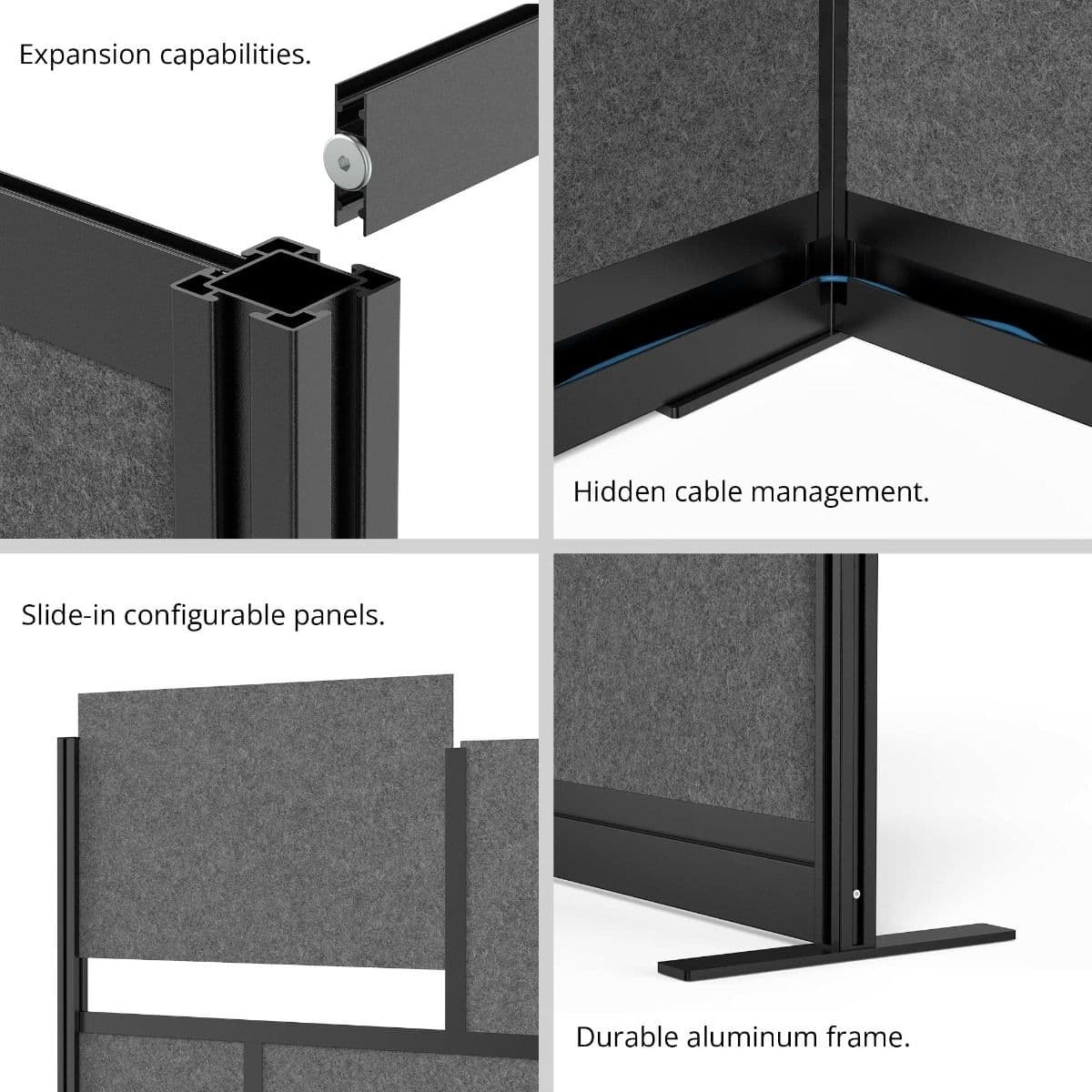 Expansion capabilities.

Hidden cable management.

Slide-in configurable panels.

Durable aluminum frame.